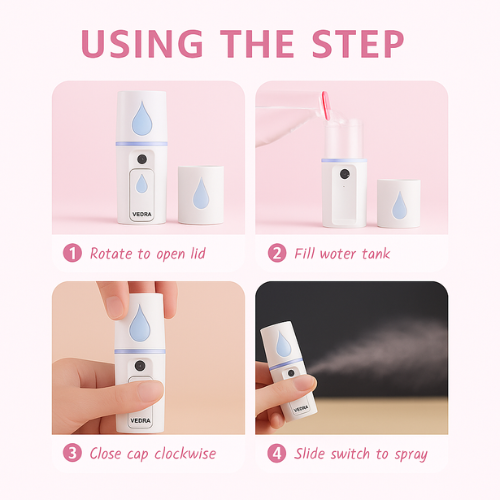 USING THE STEP

VEDRA

1 Rotate to open lid

2 Fill woter tank

VEDRA

3 Close cap clockwise

VEDRA

4 Slide switch to spray